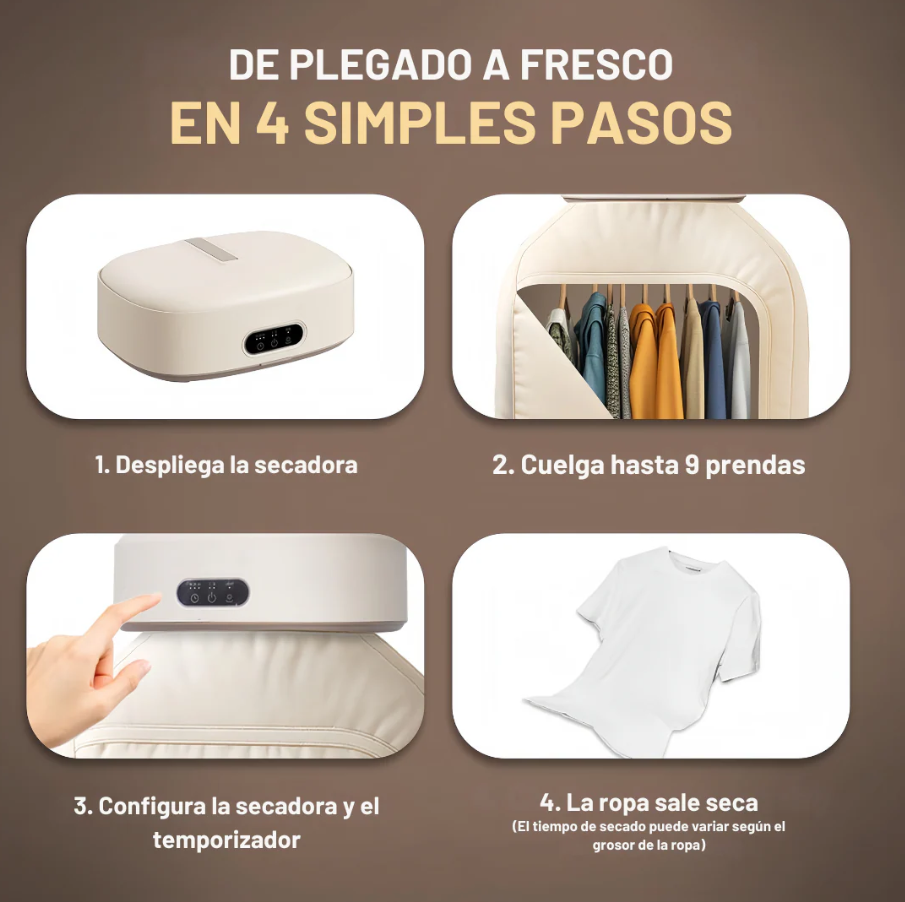 DE PLEGADO A FRESCO
EN 4 SIMPLES PASOS

1. Despliega la secadora

2. Cuelga hasta 9 prendas

3. Configura la secadora y el temporizador

4. La ropa sale seca
(El tiempo de secado puede variar según el grosor de la ropa)