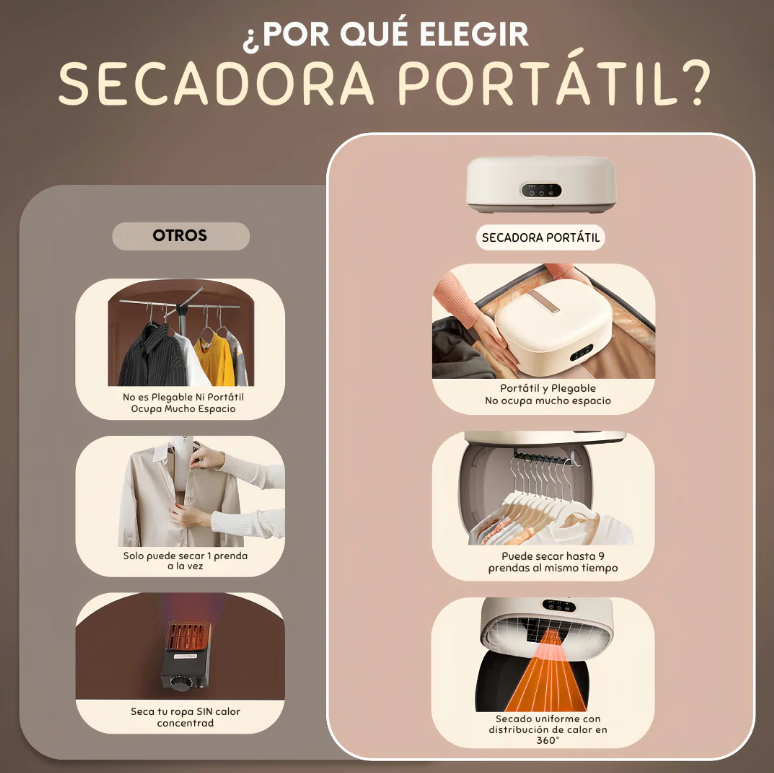 ¿POR QUÉ ELEGIR
SECADORA PORTÁTIL?

OTROS

No es Plegable Ni Portátil
Ocupa Mucho Espacio

Solo puede secar 1 prenda a la vez

Seca tu ropa SIN calor concentrad

SECADORA PORTÁTIL

Portátil y Plegable
No ocupa mucho espacio

Puede secar hasta 9 prendas al mismo tiempo

Secado uniforme con distribución de calor en 360°